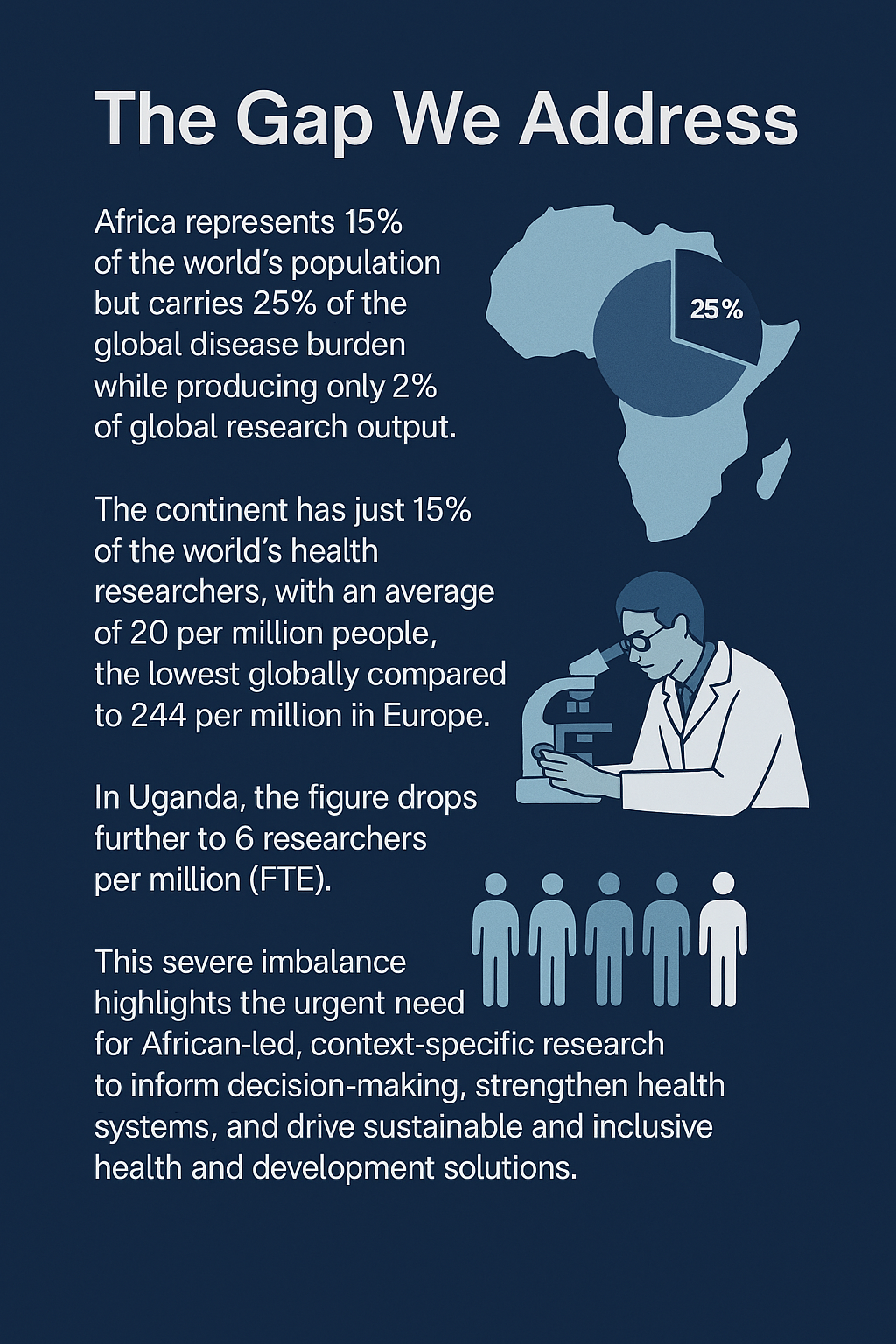 The Gap We Address

Africa represents 15% of the world's population but carries 25% of the global disease burden while producing only 2% of global research output.

25%

The continent has just 15% of the world's health researchers, with an average of 20 per million people, the lowest globally compared to 244 per million in Europe.

In Uganda, the figure drops further to 6 researchers per million (FTE).

This severe imbalance highlights the urgent need for African-led, context-specific research to inform decision-making, strengthen health systems, and drive sustainable and inclusive health and development solutions.